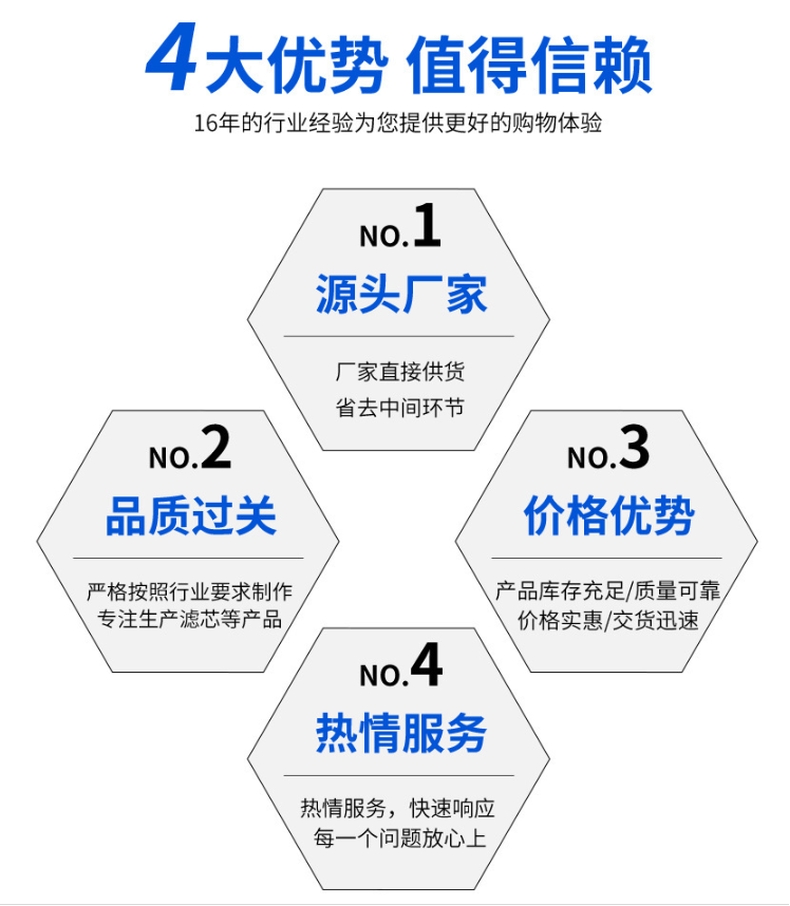 4大优势 值得信赖

16年的行业经验为您提供更好的购物体验

NO.1
源头厂家

厂家直接供货
省去中间环节

NO.2
品质过关

严格按照行业要求制作
专注生产滤芯等产品

NO.3
价格优势

产品库存充足/质量可靠
价格实惠/交货迅速

NO.4
热情服务

热情服务，快速响应
每一个问题放心上