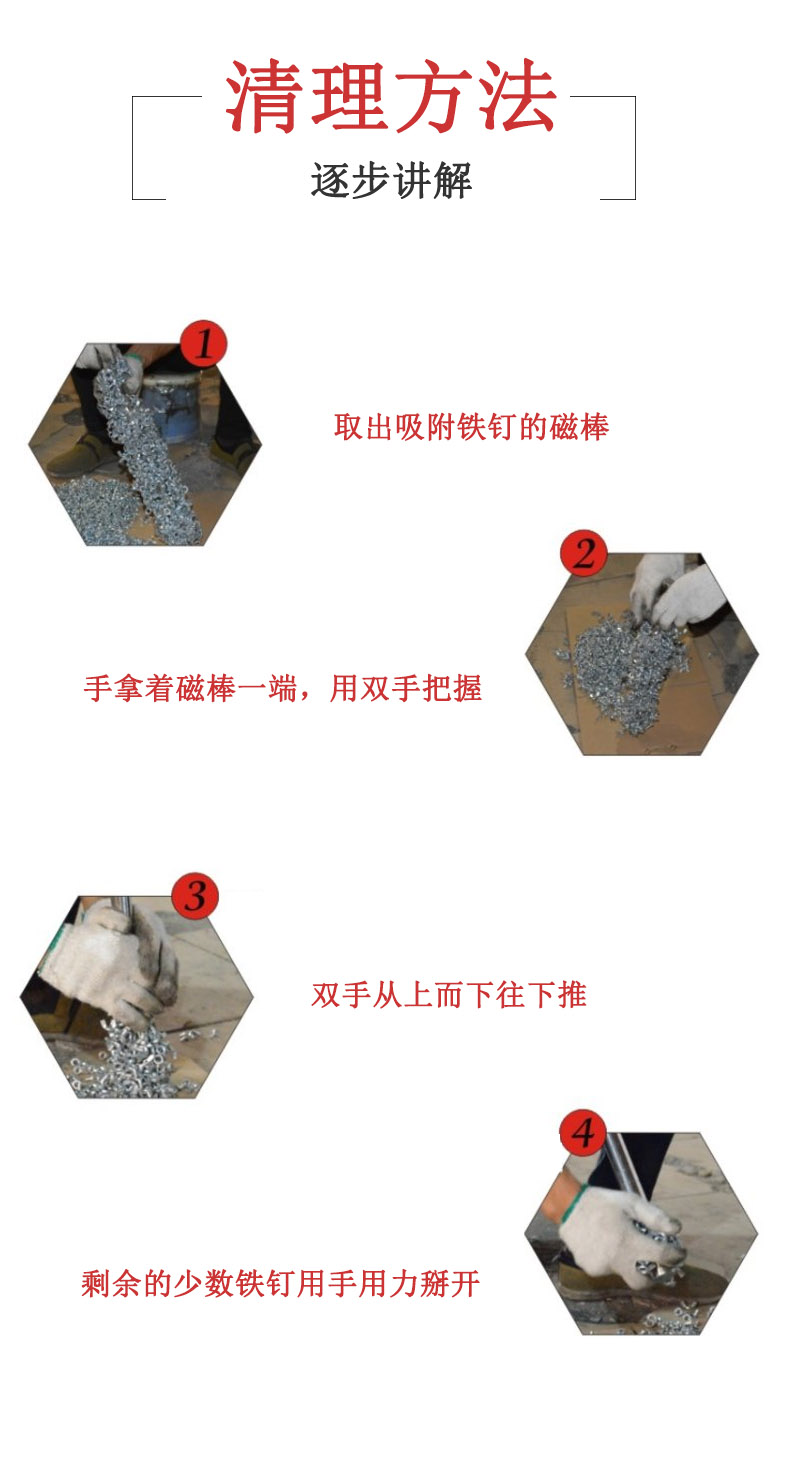 清理方法
逐步讲解

1
取出吸附铁钉的磁棒

2
手拿着磁棒一端，用双手把握

3
双手从上而下往下推

4
剩余的少数铁钉用手用力掰开