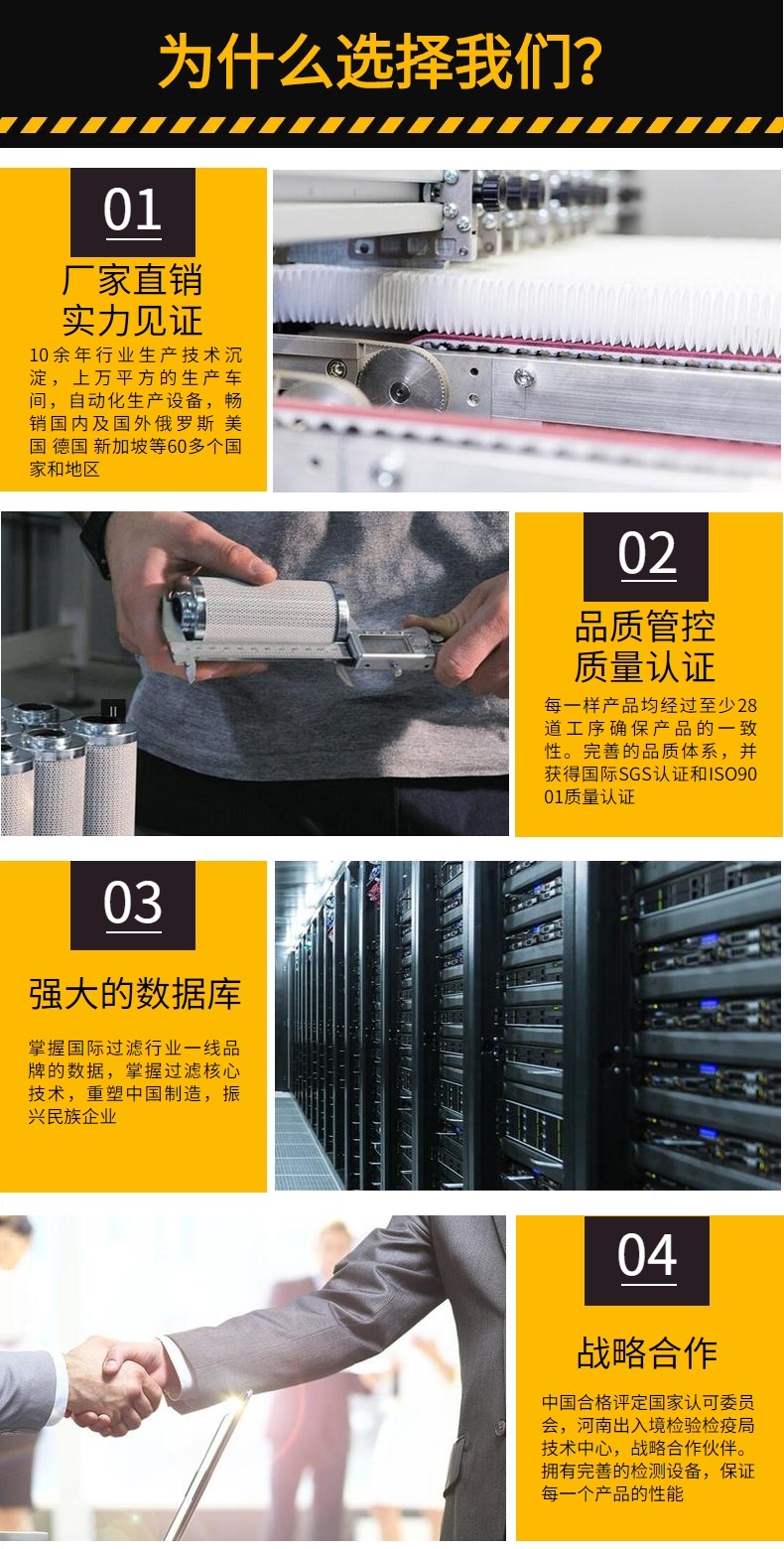 为什么选择我们?

01

厂家直销
实力见证

10余年行业生产技术沉淀，上万平方的生产车间，自动化生产设备，畅销国内及国外俄罗斯 美国 德国 新加坡等60多个国家和地区

02

品质管控
质量认证

每一样产品均经过至少28道工序确保产品的一致性。完善的品质体系，并获得国际SGS认证和ISO9001质量认证

03

强大的数据库

掌握国际过滤行业一线品牌的数据，掌握过滤核心技术，重塑中国制造，振兴民族企业

04

战略合作

中国合格评定国家认可委员会，河南出入境检验检疫局技术中心，战略合作伙伴。拥有完善的检测设备，保证每一个产品的性能