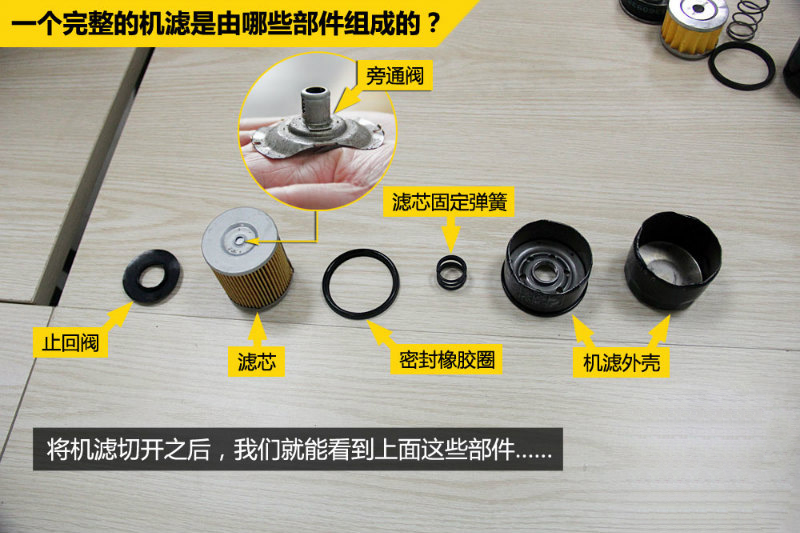 一个完整的机滤是由哪些部件组成的？

旁通阀

滤芯固定弹簧

止回阀

滤芯

密封橡胶圈

机滤外壳

将机滤切开之后，我们就能看到上面这些部件......